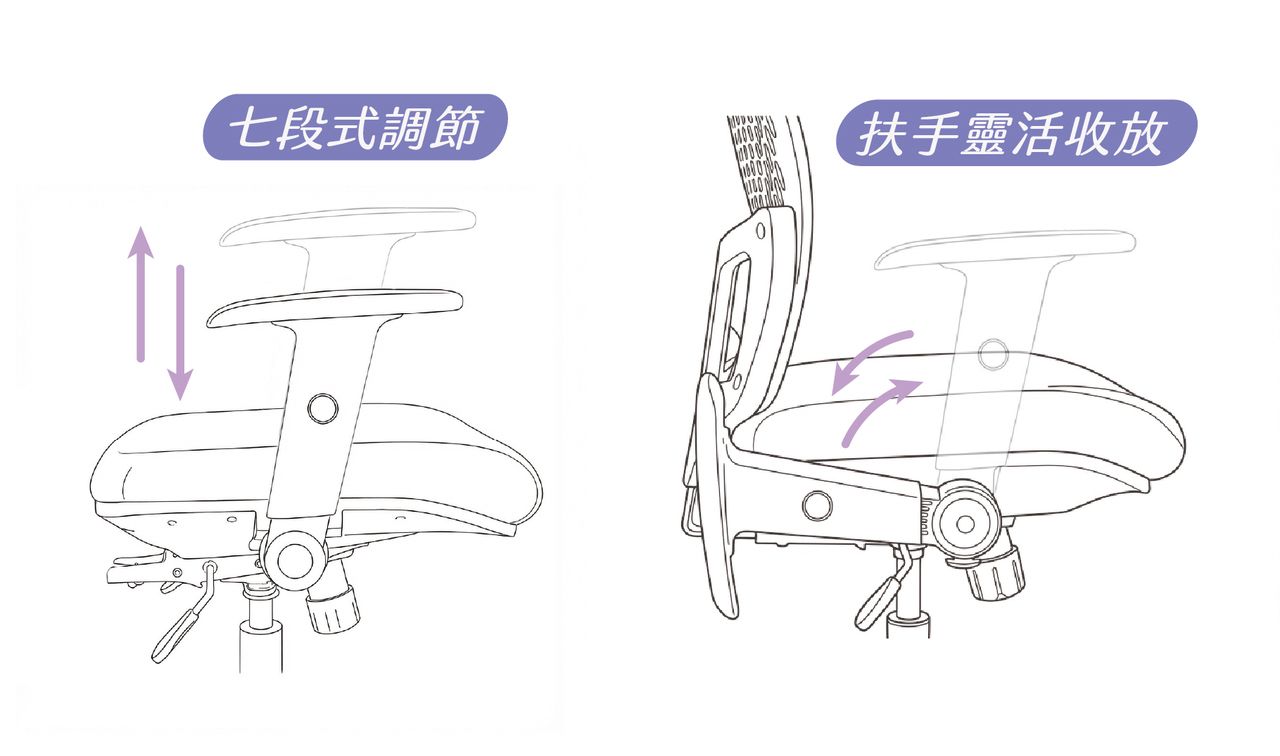 七段式調節

扶手靈活收放